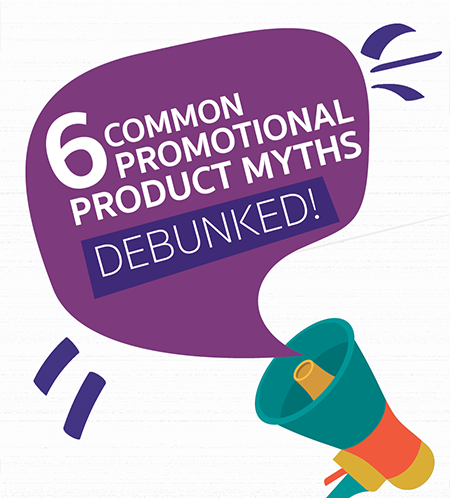 6 COMMON PROMOTIONAL PRODUCT MYTHS DEBUNKED!